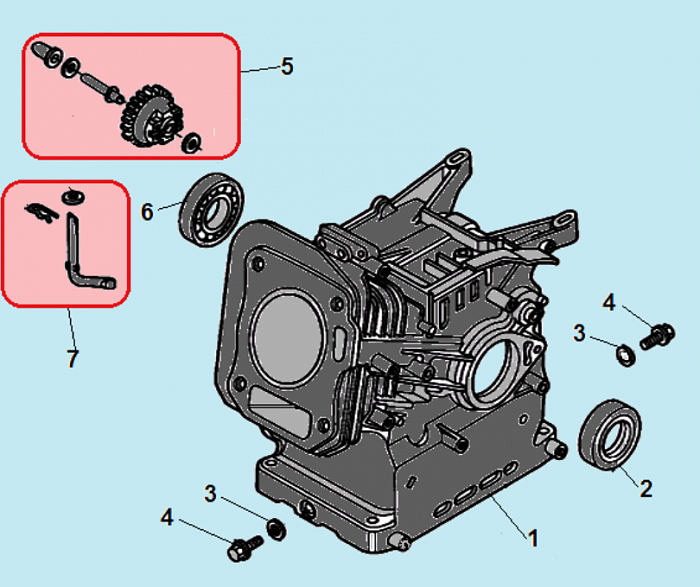 5
6
7
4
3
2
3
4
1